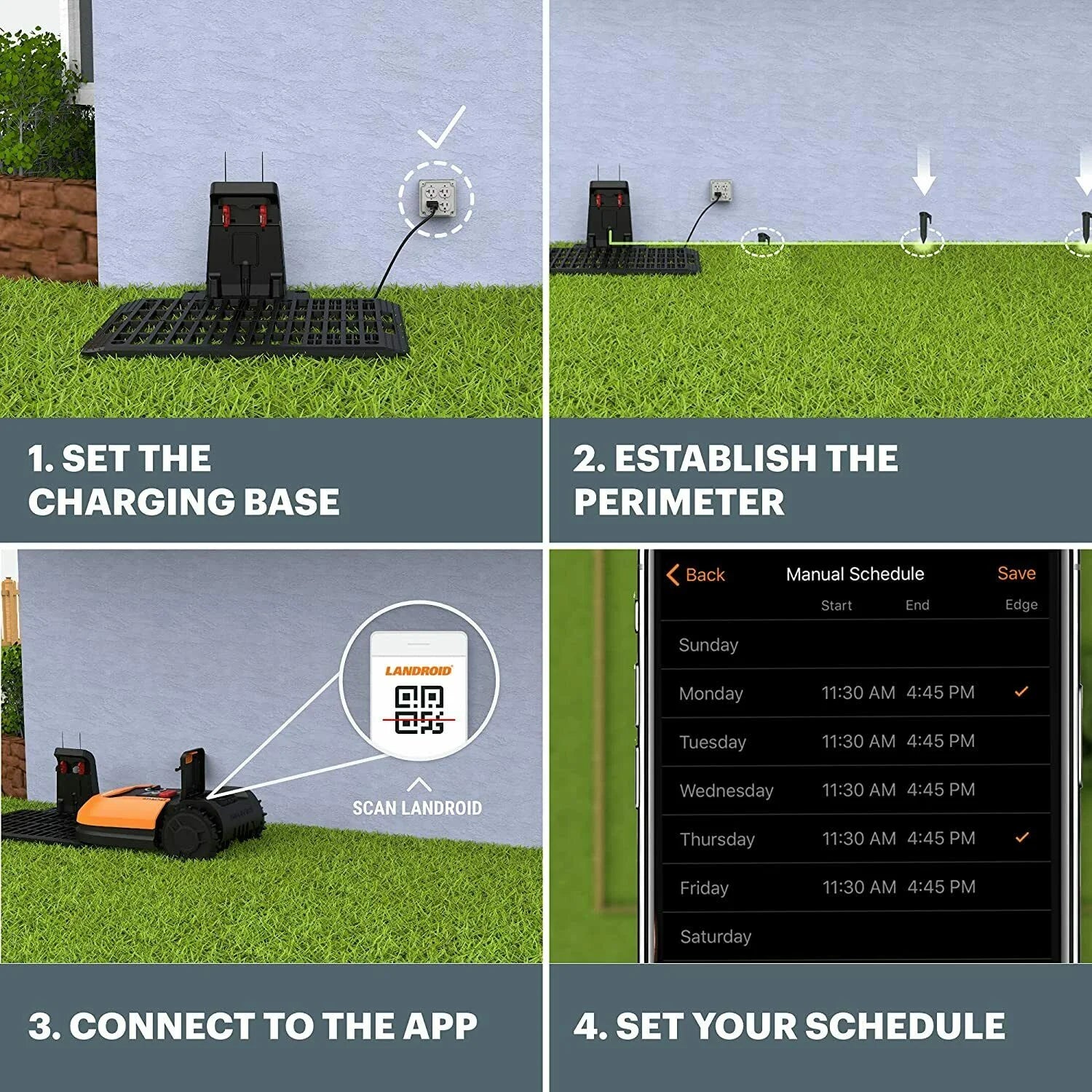 1. SET THE CHARGING BASE

2. ESTABLISH THE PERIMETER

LANDROID

SCAN LANDROID

3. CONNECT TO THE APP

Back Manual Schedule Save

| | Start | End | Edge |
|---|---|---|---|
| Sunday | | | |
| Monday | 11:30 AM | 4:45 PM | ✓ |
| Tuesday | 11:30 AM | 4:45 PM | |
| Wednesday | 11:30 AM | 4:45 PM | |
| Thursday | 11:30 AM | 4:45 PM | ✓ |
| Friday | 11:30 AM | 4:45 PM | |
| Saturday | | | |

4. SET YOUR SCHEDULE