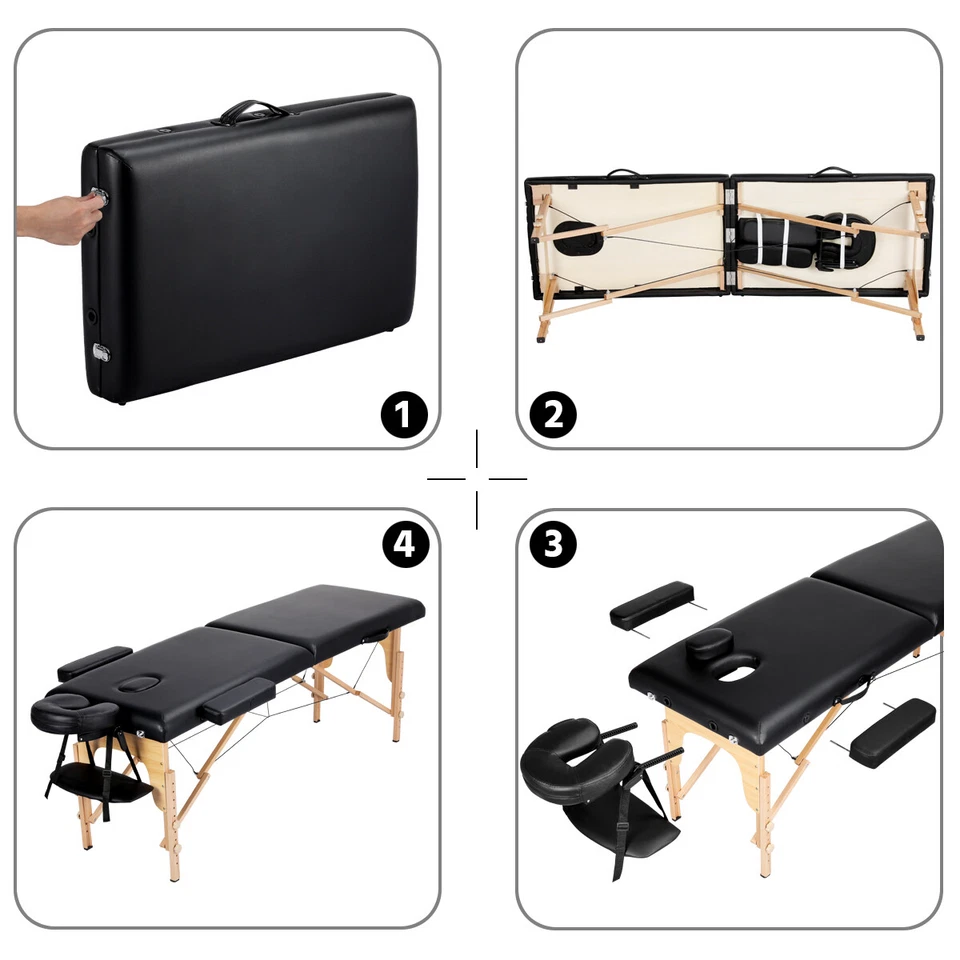 1

2

4

3